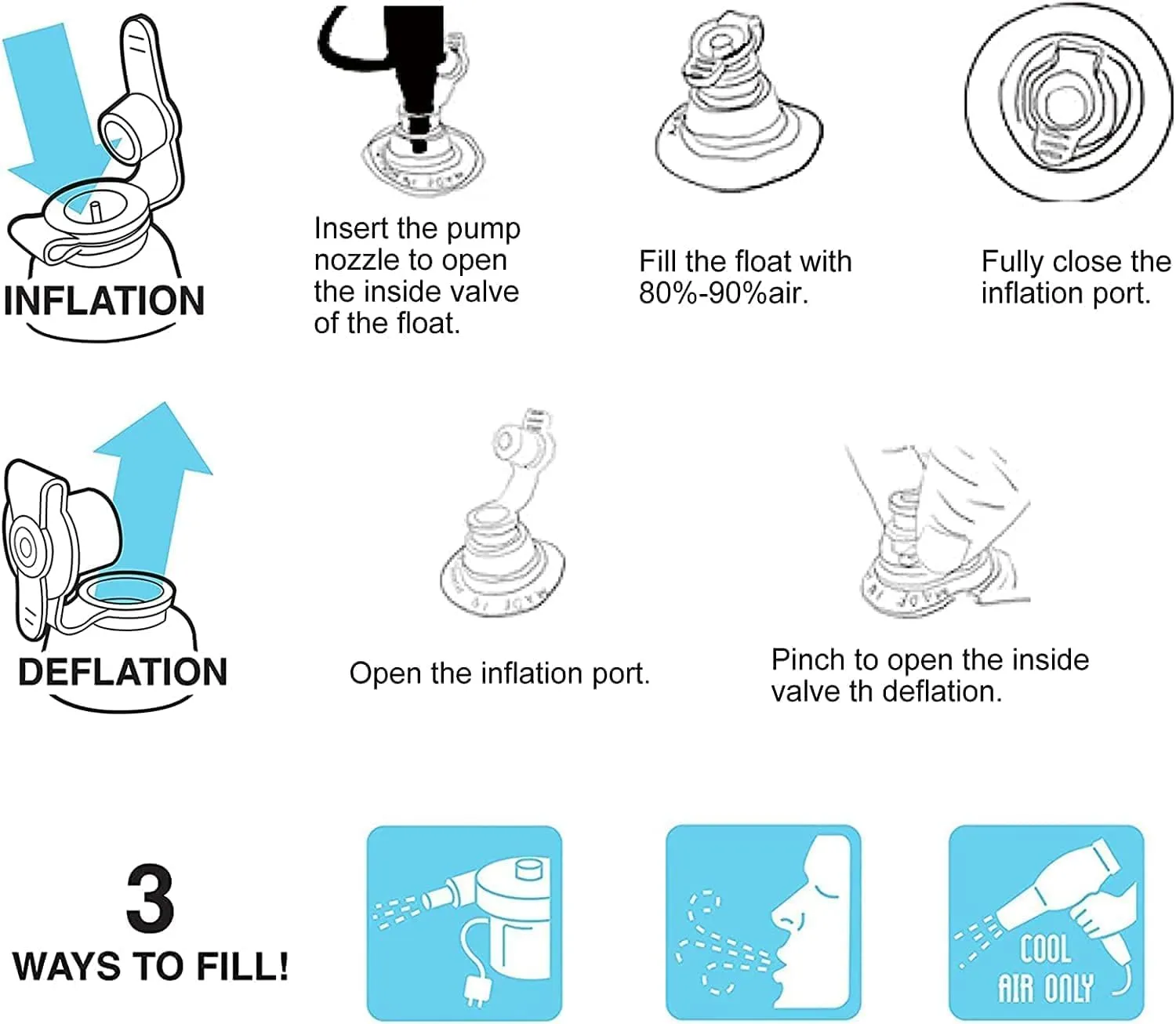 INFLATION

Insert the pump nozzle to open the inside valve of the float.

Fill the float with 80%-90%air.

Fully close the inflation port.

DEFLATION

Open the inflation port.

Pinch to open the inside valve th deflation.

3
WAYS TO FILL!

COOL
AIR ONLY